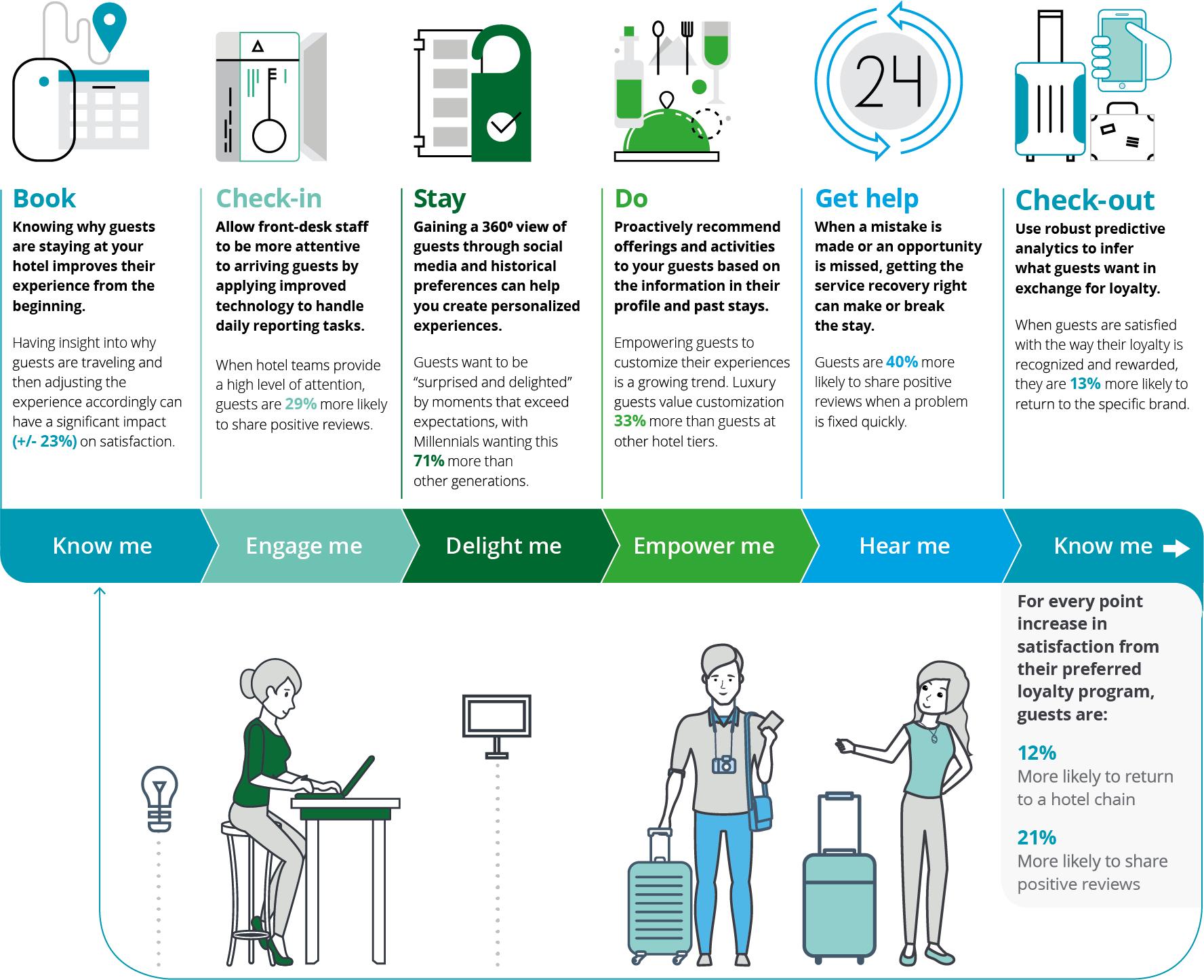 24

Book

Knowing why guests are staying at your hotel improves their experience from the beginning.

Having insight into why guests are traveling and then adjusting the experience accordingly can have a significant impact (+/- 23%) on satisfaction.

Check-in

Allow front-desk staff to be more attentive to arriving guests by applying improved technology to handle daily reporting tasks.

When hotel teams provide a high level of attention, guests are 29% more likely to share positive reviews.

Stay

Gaining a 360º view of guests through social media and historical preferences can help you create personalized experiences.

Guests want to be "surprised and delighted" by moments that exceed expectations, with Millennials wanting this 71% more than other generations.

Do

Proactively recommend offerings and activities to your guests based on the information in their profile and past stays.

Empowering guests to customize their experiences is a growing trend. Luxury guests value customization 33% more than guests at other hotel tiers.

Get help

When a mistake is made or an opportunity is missed, getting the service recovery right can make or break the stay.

Guests are 40% more likely to share positive reviews when a problem is fixed quickly.

Check-out

Use robust predictive analytics to infer what guests want in exchange for loyalty.

When guests are satisfied with the way their loyalty is recognized and rewarded, they are 13% more likely to return to the specific brand.

Know me

Engage me

Delight me

Empower me

Hear me

Know me

For every point increase in satisfaction from their preferred loyalty program, guests are:

12%
More likely to return to a hotel chain

21%
More likely to share positive reviews